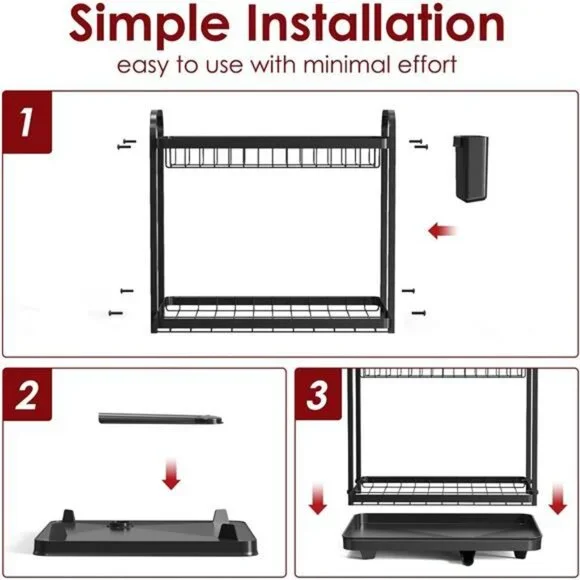 Simple Installation

easy to use with minimal effort

1

2

3